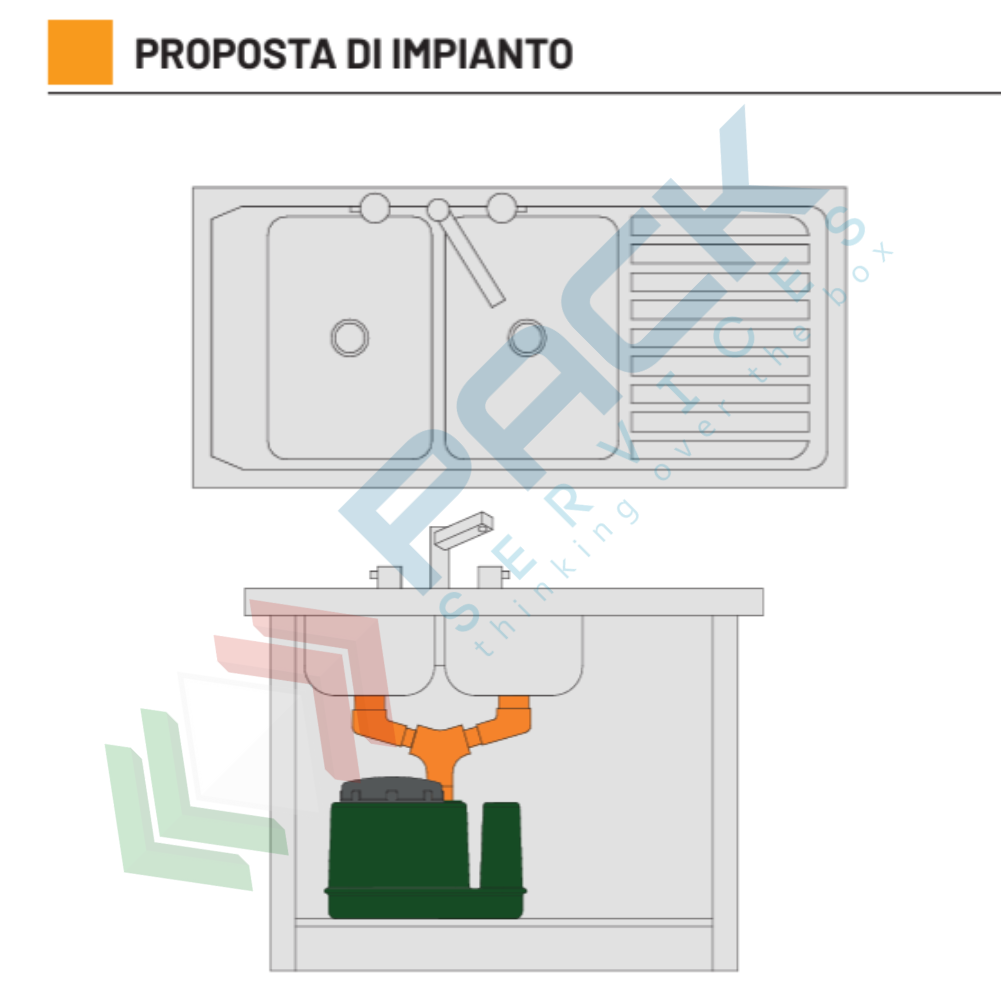 PROPOSTA DI IMPIANTO

PACK
SERVICES
thinking over the box